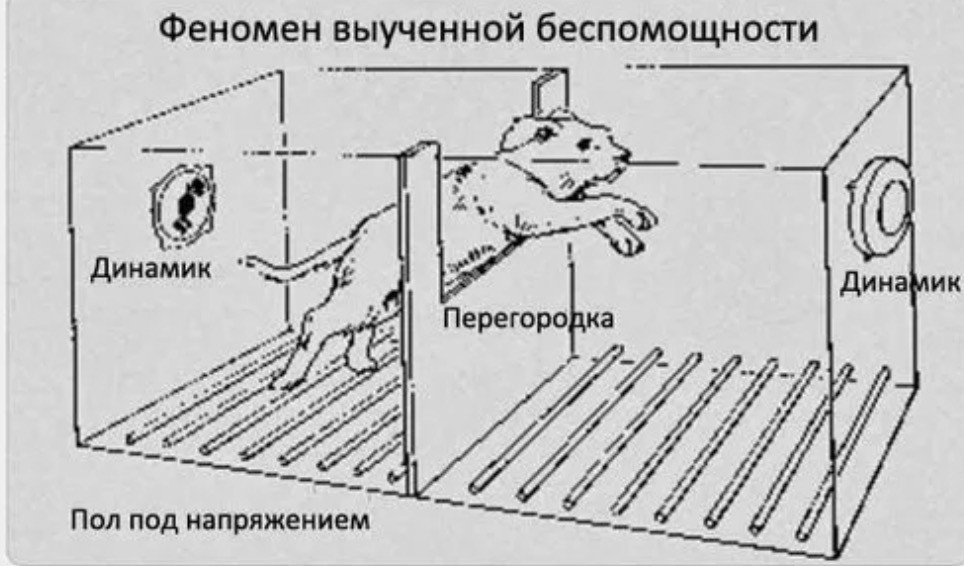 Феномен выученной беспомощности

Динамик

Перегородка

Динамик

Пол под напряжением